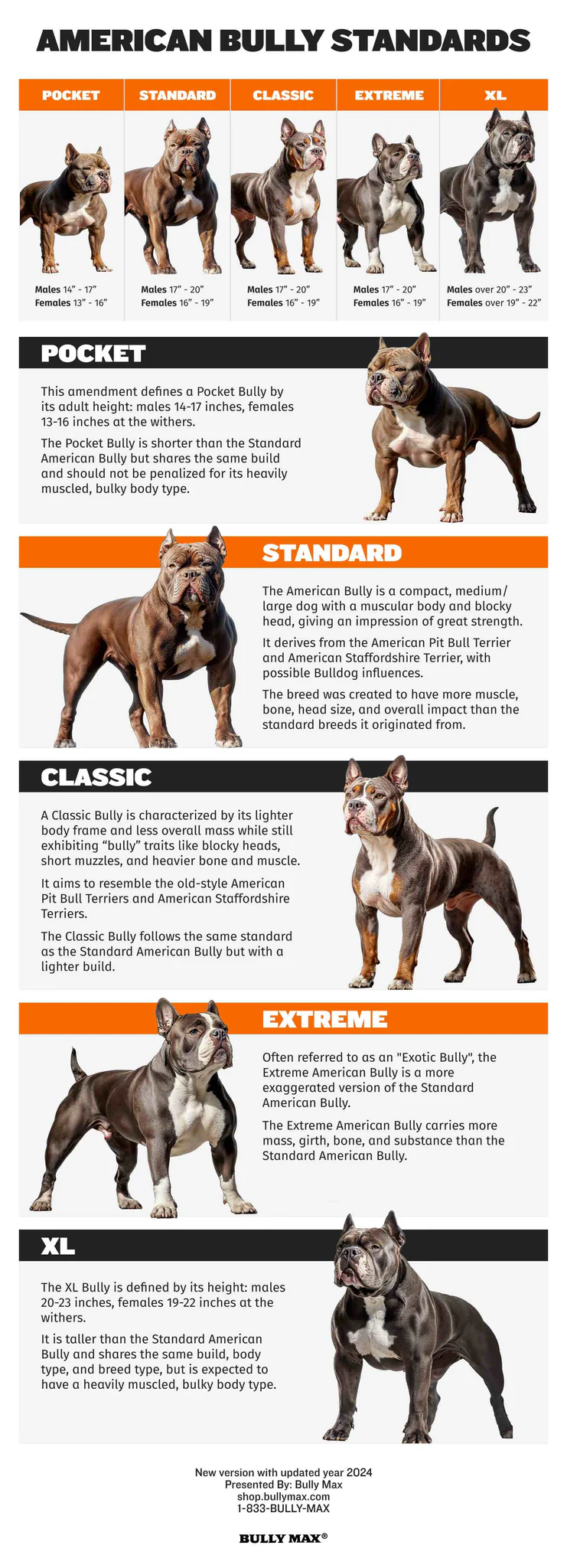 AMERICAN BULLY STANDARDS

| POCKET | STANDARD | CLASSIC | EXTREME | XL |
|---|---|---|---|---|
| Males 14" - 17" Females 13" - 16" | Males 17" - 20" Females 16" - 19" | Males 17" - 20" Females 16" - 19" | Males 17" - 20" Females 16" - 19" | Males over 20" - 23" Females over 19" - 22" |

POCKET

This amendment defines a Pocket Bully by its adult height: males 14-17 inches, females 13-16 inches at the withers.

The Pocket Bully is shorter than the Standard American Bully but shares the same build and should not be penalized for its heavily muscled, bulky body type.

STANDARD

The American Bully is a compact, medium/large dog with a muscular body and blocky head, giving an impression of great strength.

It derives from the American Pit Bull Terrier and American Staffordshire Terrier, with possible Bulldog influences.

The breed was created to have more muscle, bone, head size, and overall impact than the standard breeds it originated from.

CLASSIC

A Classic Bully is characterized by its lighter body frame and less overall mass while still exhibiting "bully" traits like blocky heads, short muzzles, and heavier bone and muscle.

It aims to resemble the old-style American Pit Bull Terriers and American Staffordshire Terriers.

The Classic Bully follows the same standard as the Standard American Bully but with a lighter build.

EXTREME

Often referred to as an "Exotic Bully", the Extreme American Bully is a more exaggerated version of the Standard American Bully.

The Extreme American Bully carries more mass, girth, bone, and substance than the Standard American Bully.

XL

The XL Bully is defined by its height: males 20-23 inches, females 19-22 inches at the withers.

It is taller than the Standard American Bully and shares the same build, body type, and breed type, but is expected to have a heavily muscled, bulky body type.

New version with updated year 2024
Presented By: Bully Max
shop.bullymax.com
1-833-BULLY-MAX

BULLY MAX®